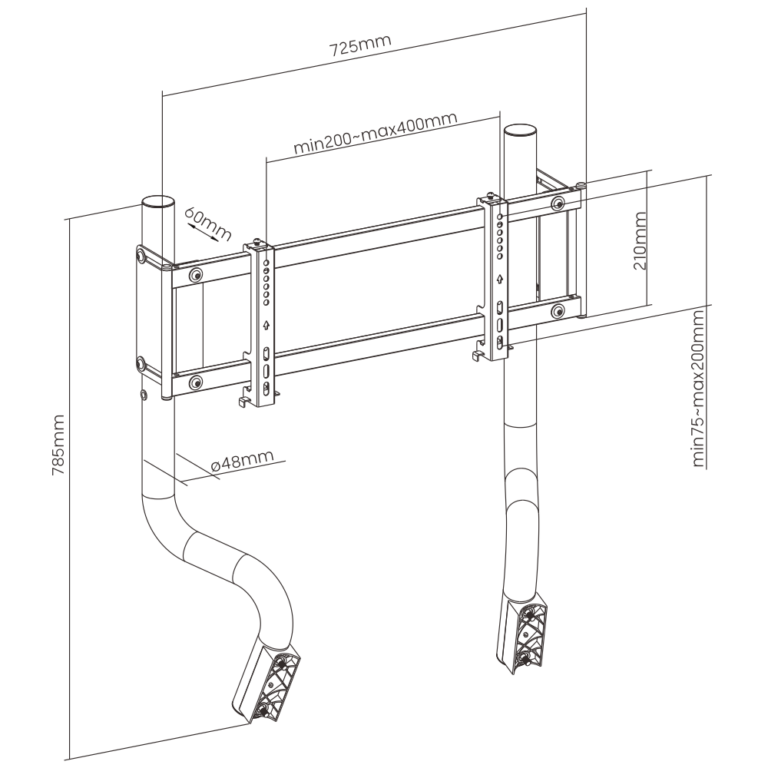 725mm

min200~max400mm

60mm

210mm

min75~max200mm

785mm

ø48mm